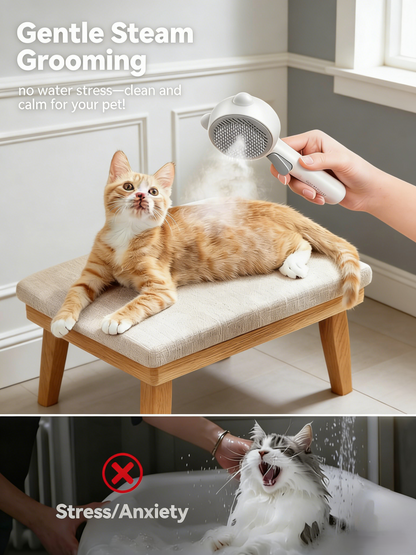 Gentle Steam Grooming

no water stress—clean and calm for your pet!

Stress/Anxiety