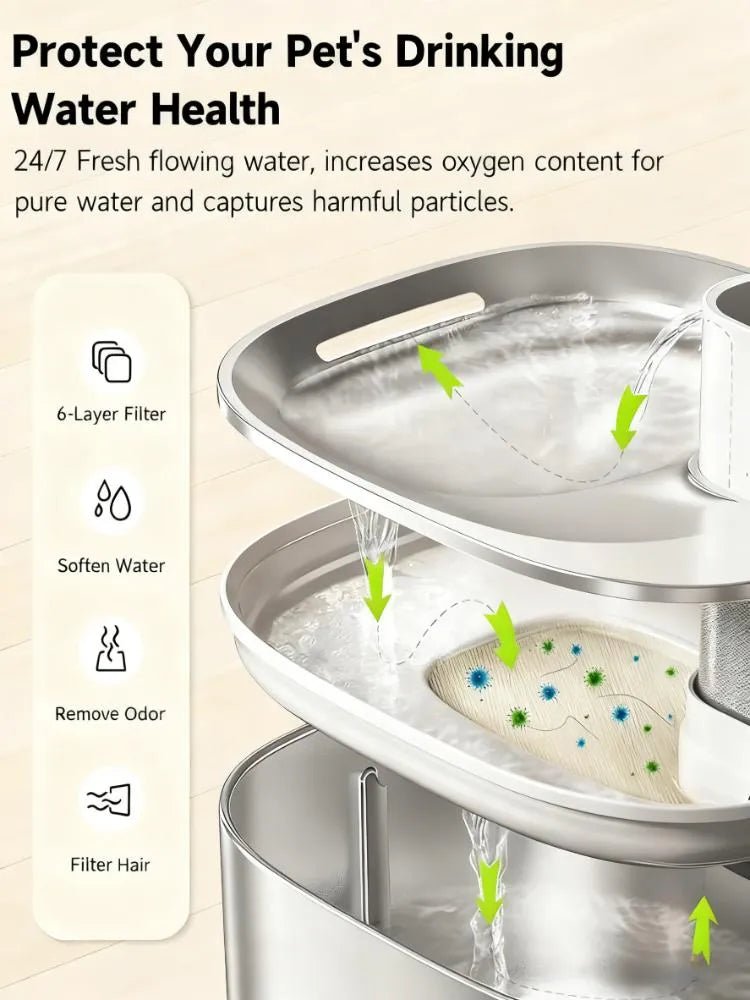 Protect Your Pet's Drinking Water Health

24/7 Fresh flowing water, increases oxygen content for pure water and captures harmful particles.

6-Layer Filter

Soften Water

Remove Odor

Filter Hair